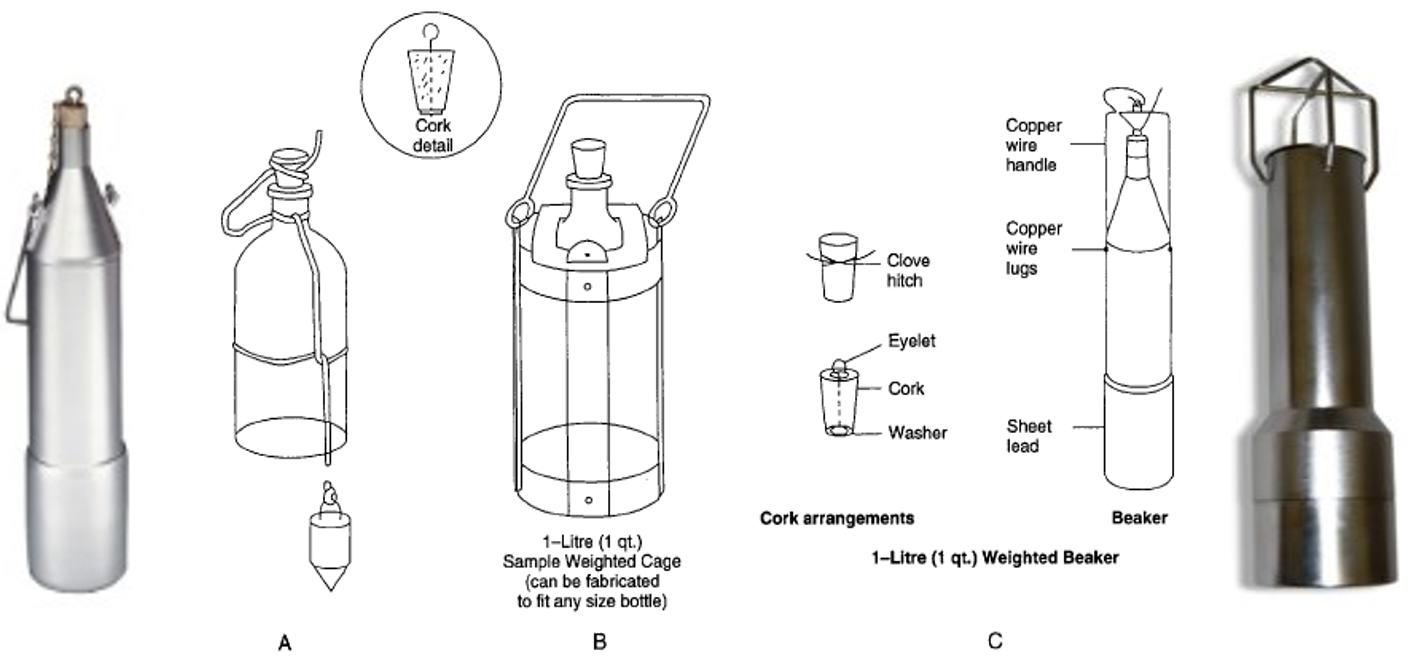 Cork detail

1–Litre (1 qt.) Sample Weighted Cage (can be fabricated to fit any size bottle)

Clove hitch

Eyelet

Cork

Washer

Copper wire handle

Copper wire lugs

Sheet lead

Cork arrangements

Beaker

1–Litre (1 qt.) Weighted Beaker

A

B

C