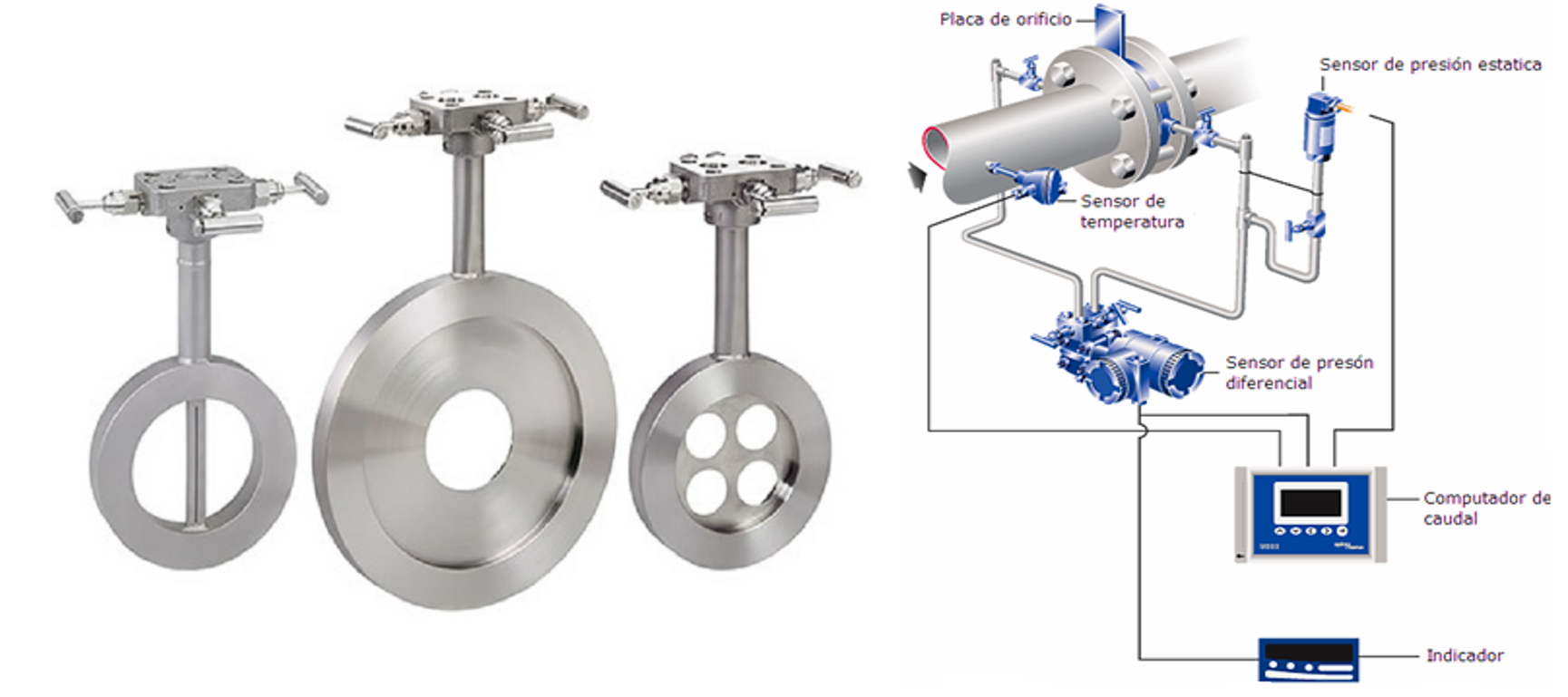 Placa de orificio

Sensor de presión estatica

Sensor de temperatura

Sensor de presón diferencial

Computador de caudal

Indicador